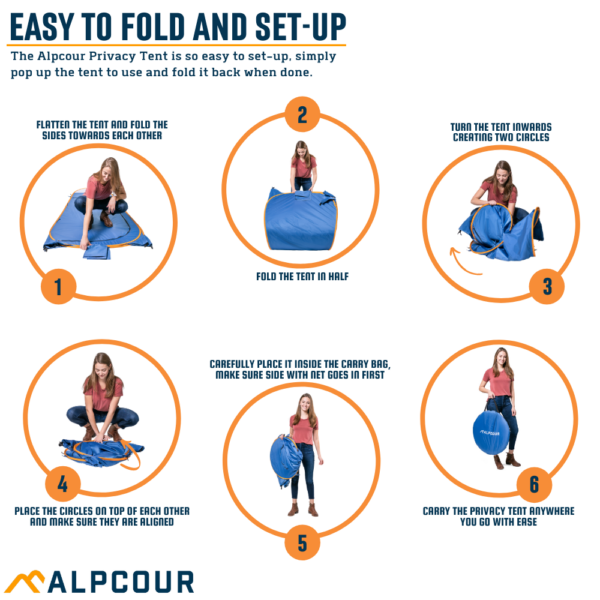 EASY TO FOLD AND SET-UP

The Alpcour Privacy Tent is so easy to set-up, simply pop up the tent to use and fold it back when done.

FLATTEN THE TENT AND FOLD THE SIDES TOWARDS EACH OTHER

1

2

FOLD THE TENT IN HALF

TURN THE TENT INWARDS CREATING TWO CIRCLES

3

4

PLACE THE CIRCLES ON TOP OF EACH OTHER AND MAKE SURE THEY ARE ALIGNED

CAREFULLY PLACE IT INSIDE THE CARRY BAG, MAKE SURE SIDE WITH NET GOES IN FIRST

5

ALPCOUR

6

CARRY THE PRIVACY TENT ANYWHERE YOU GO WITH EASE

ALPCOUR