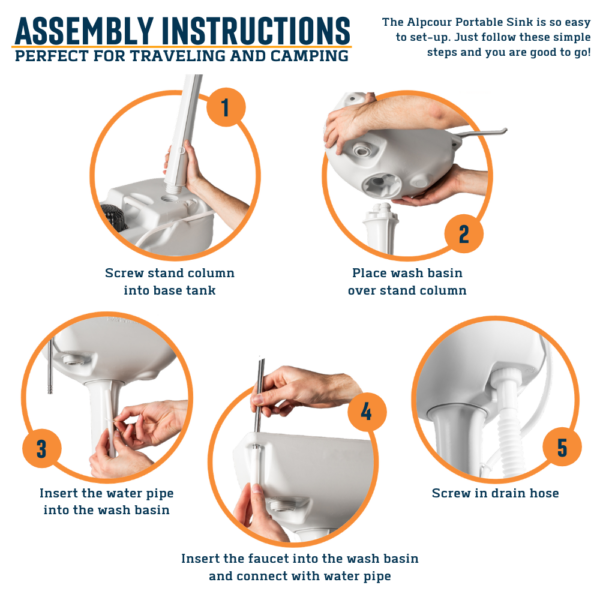 ASSEMBLY INSTRUCTIONS
PERFECT FOR TRAVELING AND CAMPING

The Alpcour Portable Sink is so easy to set-up. Just follow these simple steps and you are good to go!

1

Screw stand column into base tank

2

Place wash basin over stand column

3

Insert the water pipe into the wash basin

4

Insert the faucet into the wash basin and connect with water pipe

5

Screw in drain hose